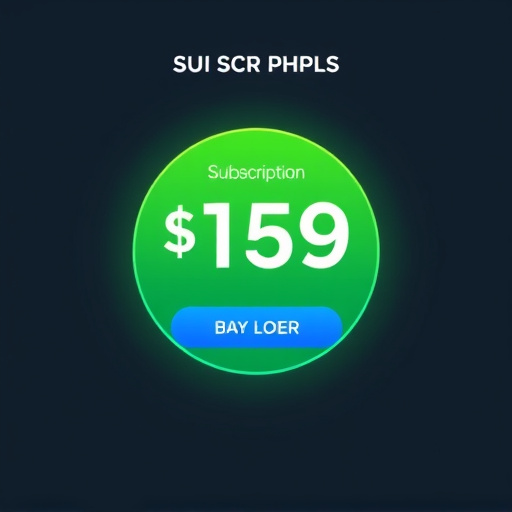 SUI SCR PHPLS

Subscription

$159

BAY LOER