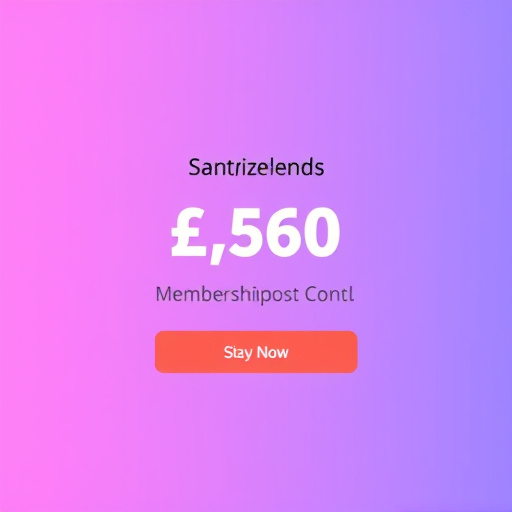 Santrizelends

£,560

Membershiipost Contl

Stay Now